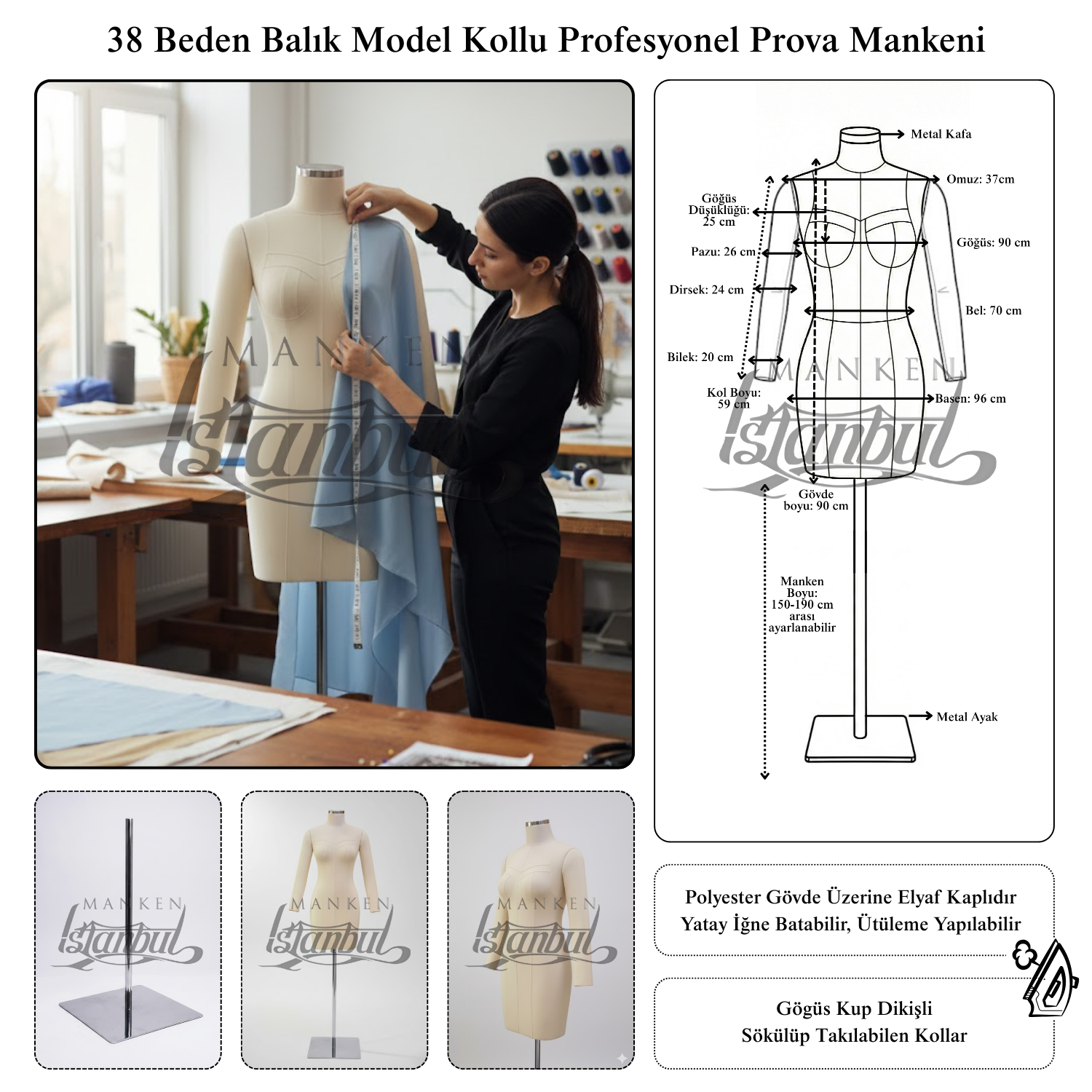 38 Beden Balık Model Kollu Profesyonel Prova Mankeni

MANKEN
İstanbul

Metal Kafa
Omuz: 37cm
Göğüs Düşüklüğü: 25 cm
Göğüs: 90 cm
Pazu: 26 cm
Dirsek: 24 cm
Bel: 70 cm
Bilek: 20 cm
Kol Boyu: 59 cm
Basen: 96 cm
MANKEN
İstanbul
Gövde boyu: 90 cm
Manken Boyu: 150-190 cm arası ayarlanabilir
Metal Ayak

MANKEN
İstanbul

MANKEN
İstanbul

MANKEN
İstanbul

Polyester Gövde Üzerine Elyaf Kaplıdır
Yatay İğne Batabilir, Ütüleme Yapılabilir

Gögüs Kup Dikişli
Sökülüp Takılabilen Kollar